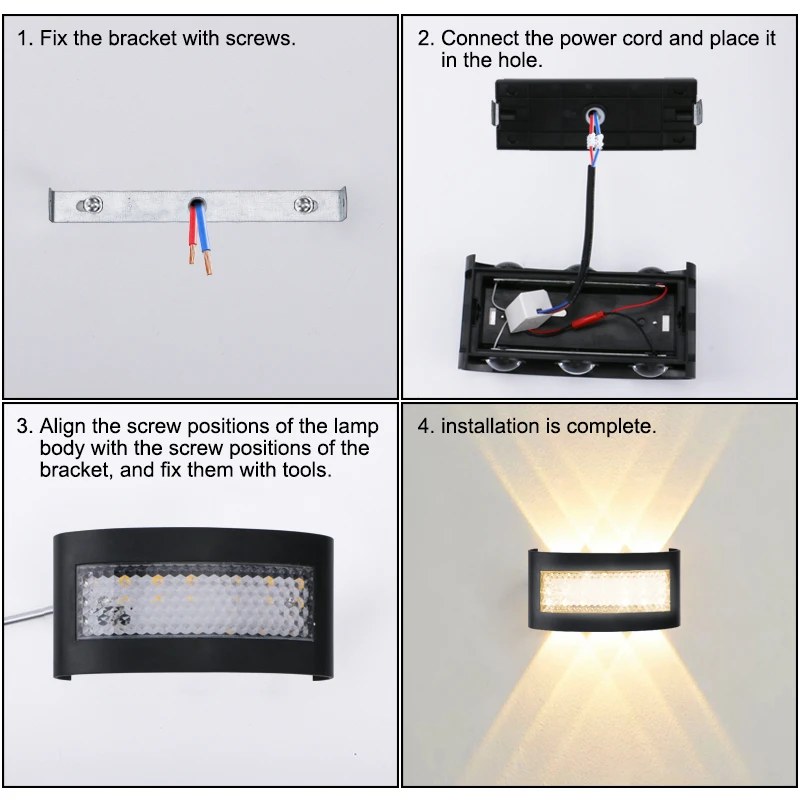 1. Fix the bracket with screws.

2. Connect the power cord and place it in the hole.

3. Align the screw positions of the lamp body with the screw positions of the bracket, and fix them with tools.

4. installation is complete.