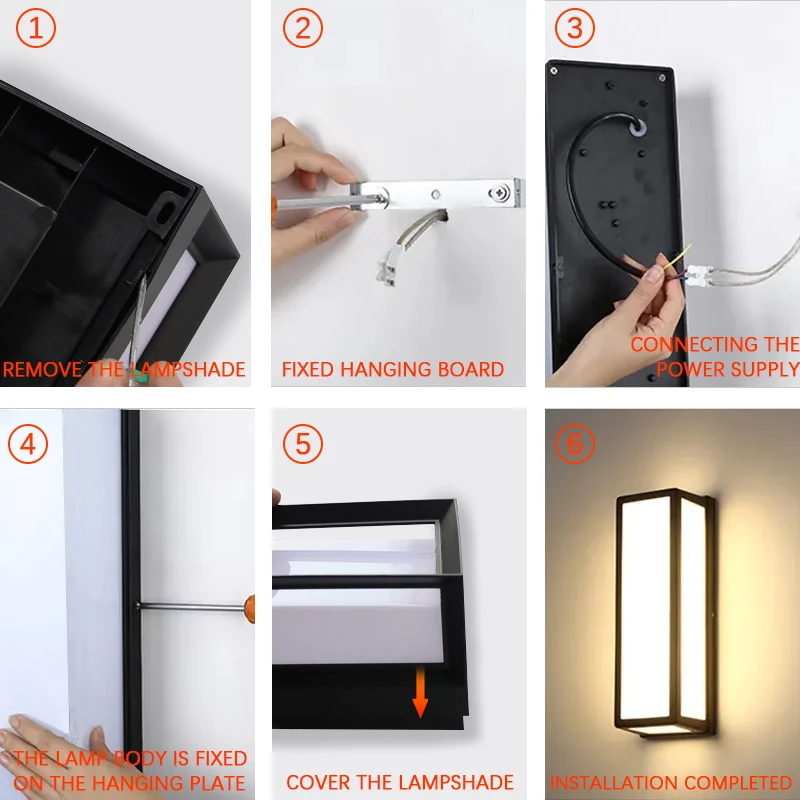 ①
REMOVE THE LAMPSHADE

②
FIXED HANGING BOARD

③
CONNECTING THE POWER SUPPLY

④
THE LAMP BODY IS FIXED ON THE HANGING PLATE

⑤
COVER THE LAMPSHADE

⑥
INSTALLATION COMPLETED